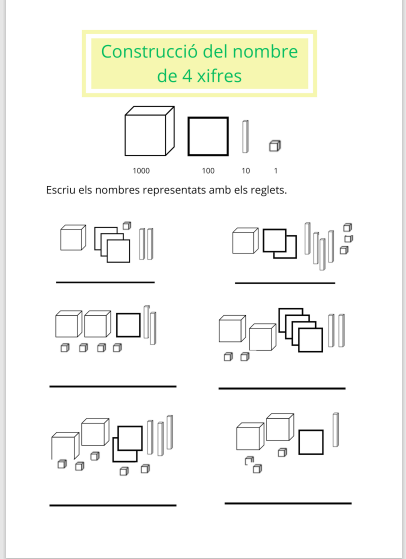 Construcció del nombre de 4 xifres

1000 100 10 1

Escriu els nombres representats amb els reglets.