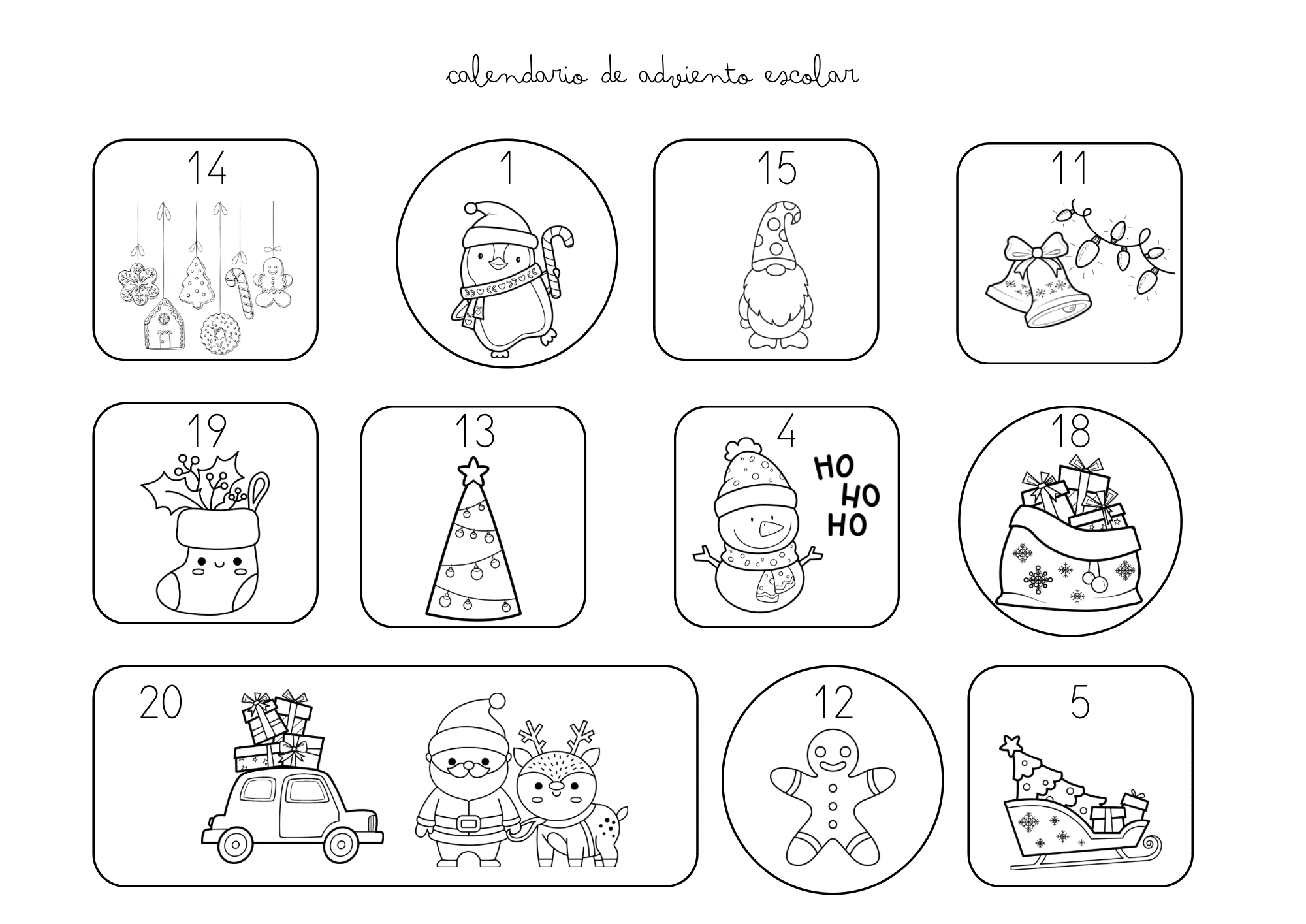 calendario de adviento escolar

14

1

15

11

19

13

4

HO
HO
HO

18

20

12

5