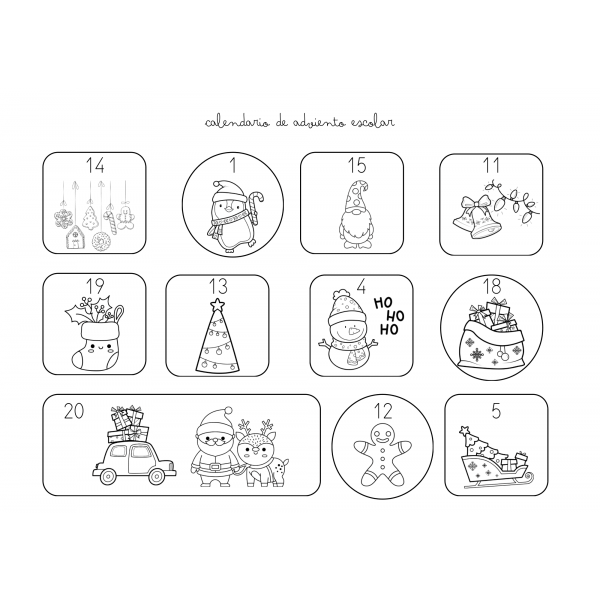 calendario de adviento escolar

14

1

15

11

19

13

4

HO
HO
HO

18

20

12

5