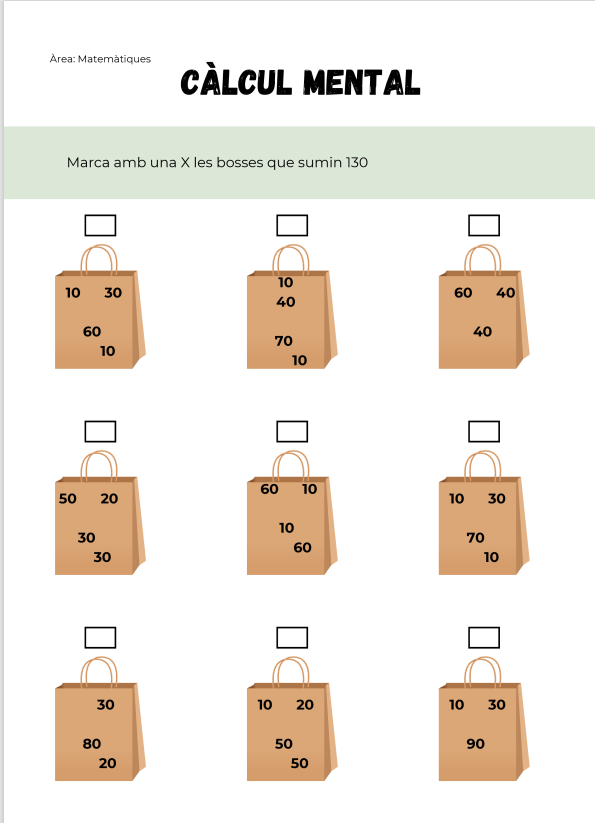 Àrea: Matemàtiques

CÀLCUL MENTAL

Marca amb una X les bosses que sumin 130

10 30
60
10

10
40
70
10

60 40
40

50 20
30
30

60 10
10
60

10 30
70
10

30
80
20

10 20
50
50

10 30
90